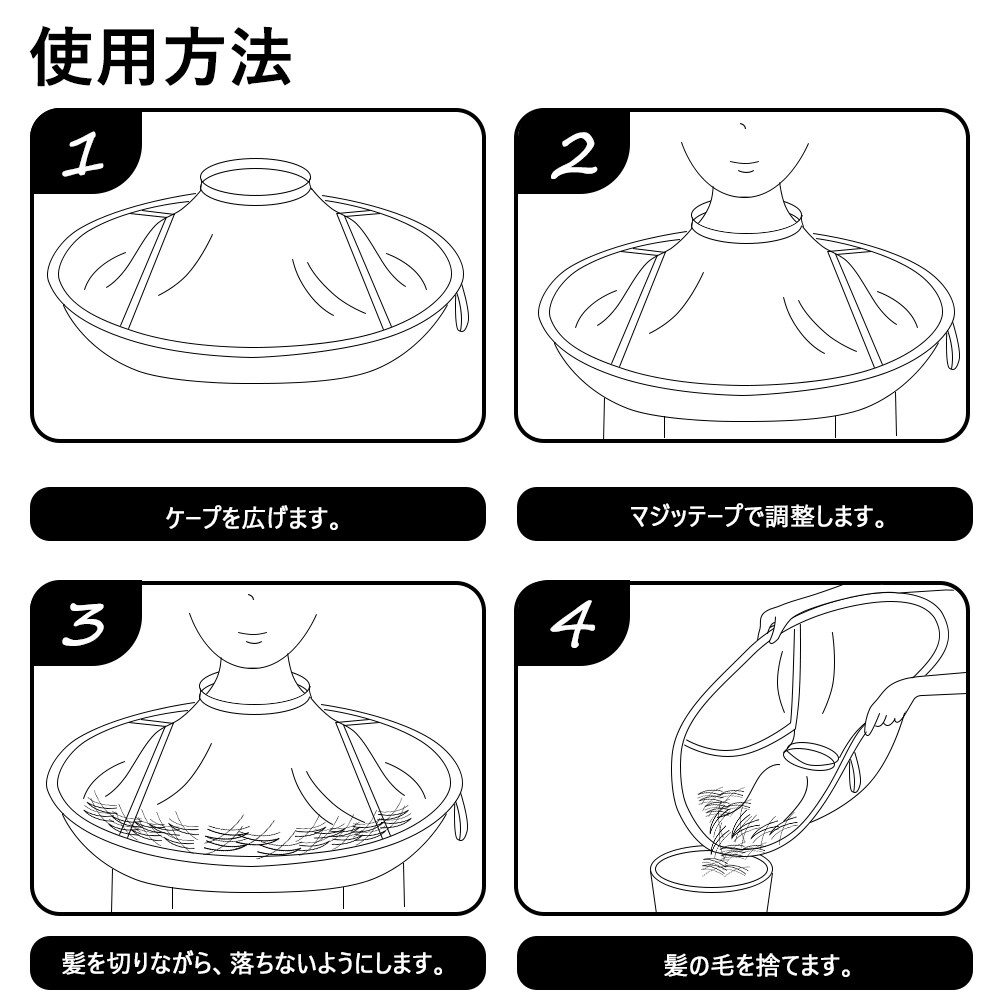 使用方法

1

ケープを広げます。

2

マジッテープで調整します。

3

髪を切りながら、落ちないようにします。

4

髪の毛を捨てます。